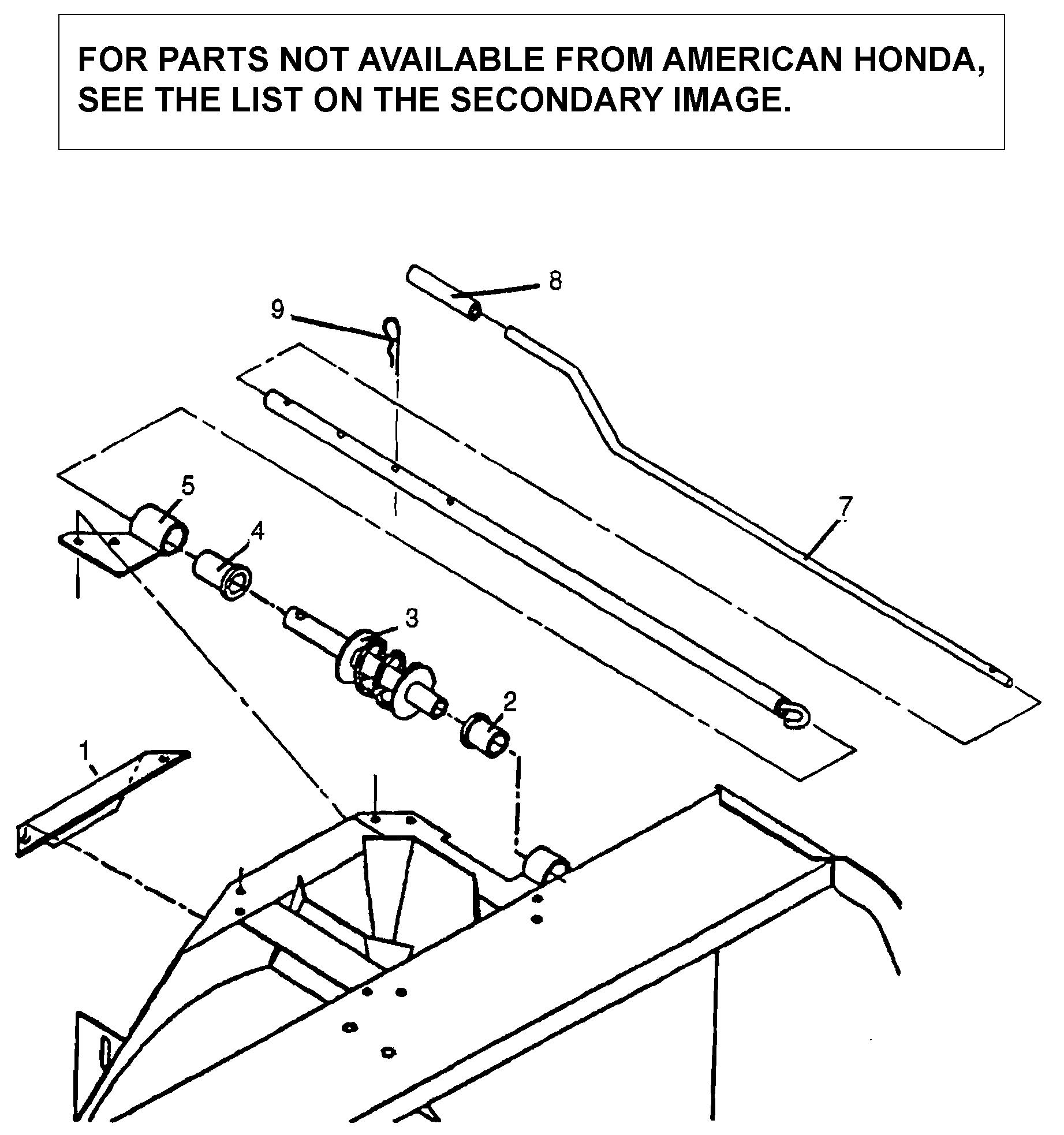 FOR PARTS NOT AVAILABLE FROM AMERICAN HONDA, SEE THE LIST ON THE SECONDARY IMAGE.

8
9
5
4
7
3
2
1